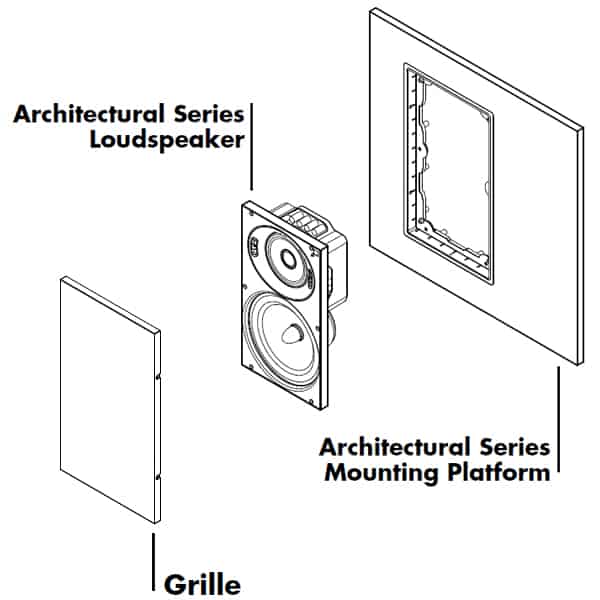 Architectural Series
Loudspeaker

Architectural Series
Mounting Platform

Grille